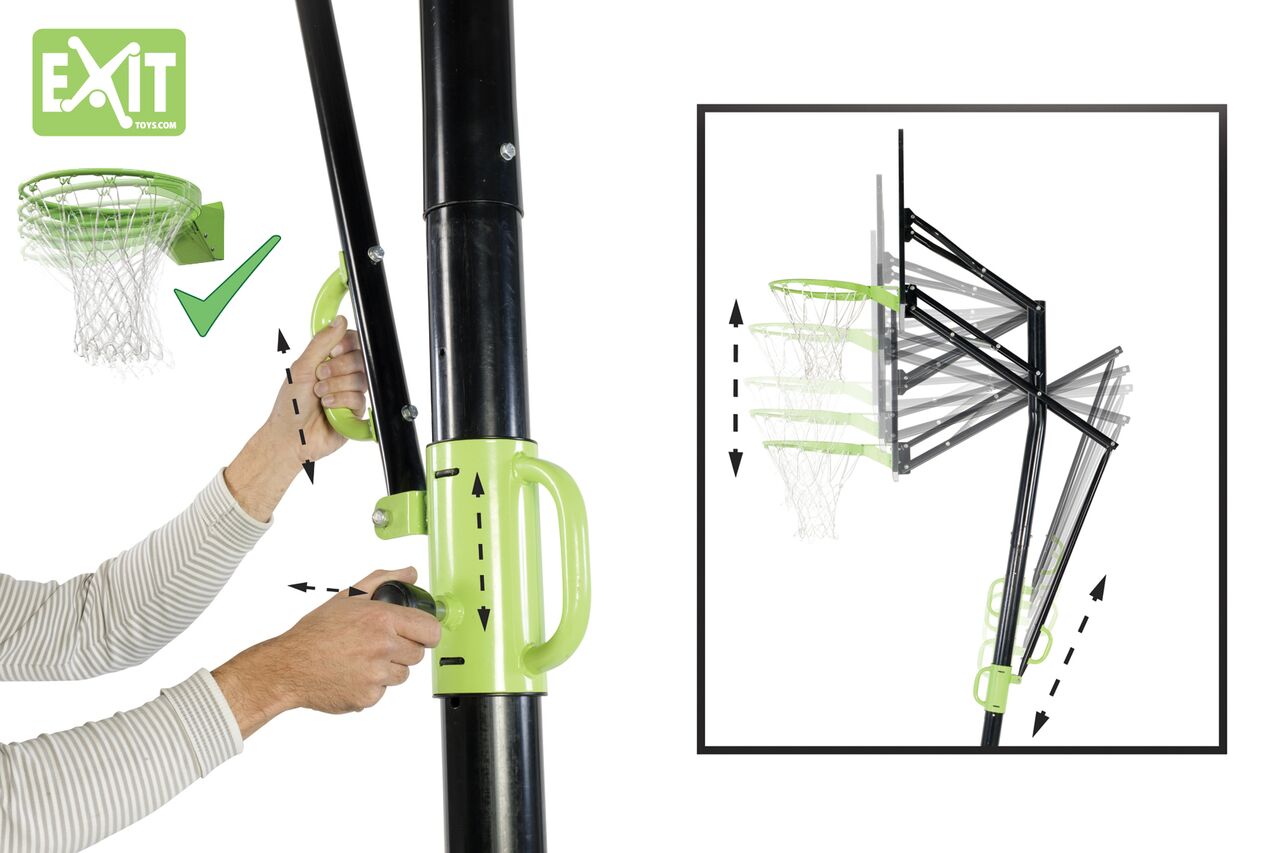 EXIT
TOYS.COM